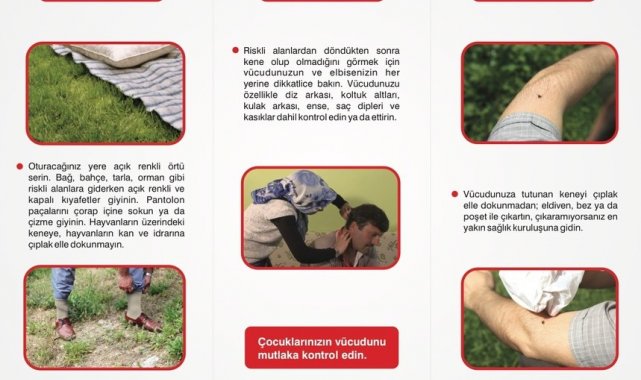 Oturacağınız yere açık renkli örtü serin. Bağ, bahçe, tarla, orman gibi riskli alanlara giderken açık renkli ve kapalı kıyafetler giyinin. Pantolon paçalarını çorap içine sokun ya da çizme giyinin. Hayvanların üzerindeki keneye, hayvanların kan ve idrarına çıplak elle dokunmayın.

Riskli alanlardan döndükten sonra kene olup olmadığını görmek için vücudunuzun ve elbisenizin her yerine dikkatlice bakın. Vücudunuzu özellikle diz arkası, koltuk altları, kulak arkası, ense, saç dipleri ve kasıklar dahil kontrol edin ya da ettirin.

Çocuklarınızın vücudunu mutlaka kontrol edin.

Vücudunuza tutunan keneyi çıplak elle dokunmadan; eldiven, bez ya da poşet ile çıkartın, çıkaramıyorsanız en yakın sağlık kuruluşuna gidin.